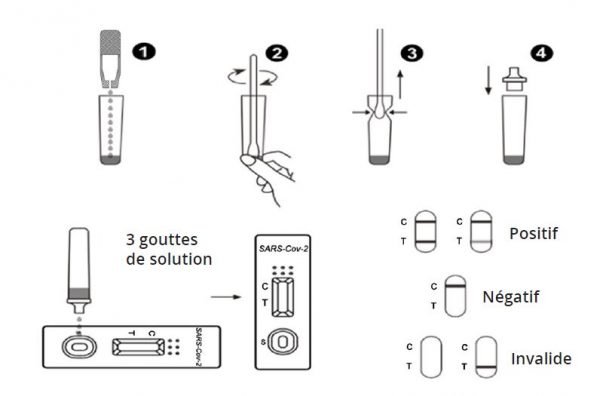 1
2
3
4

3 gouttes de solution

T C
SARS-Cov-2

SARS-Cov-2
C
T
S

C
T
C
T
Positif

C
T
Négatif

C
T
C
T
Invalide